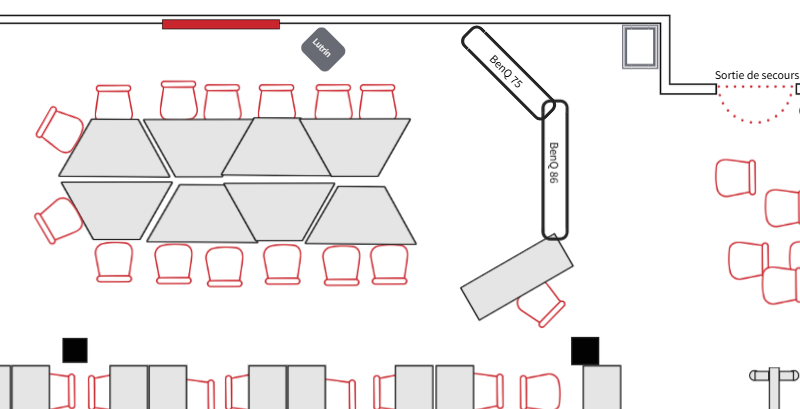 Lutrin

BenQ 75

BenQ 86

Sortie de secours