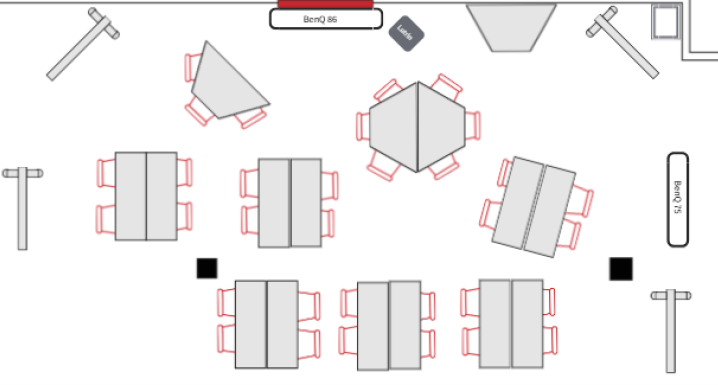 BenQ 86

Lutrin

BenQ 75