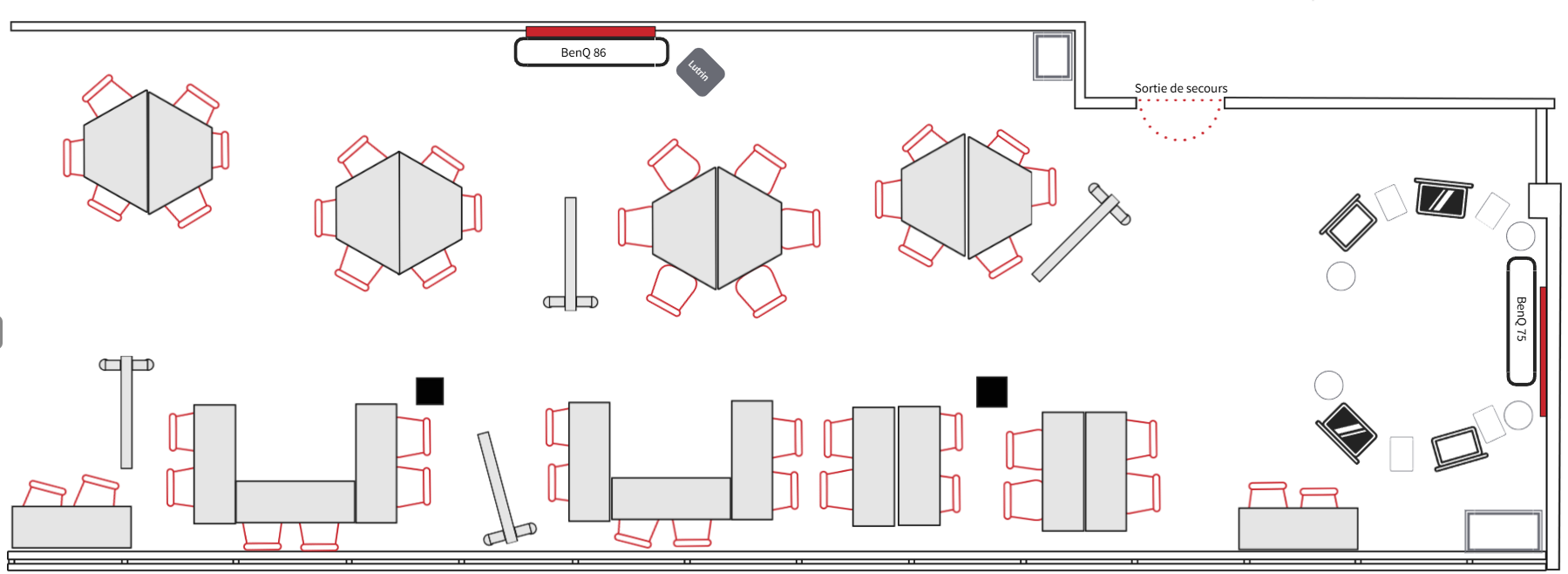 BenQ 86

Lutrin

Sortie de secours

BenQ 75